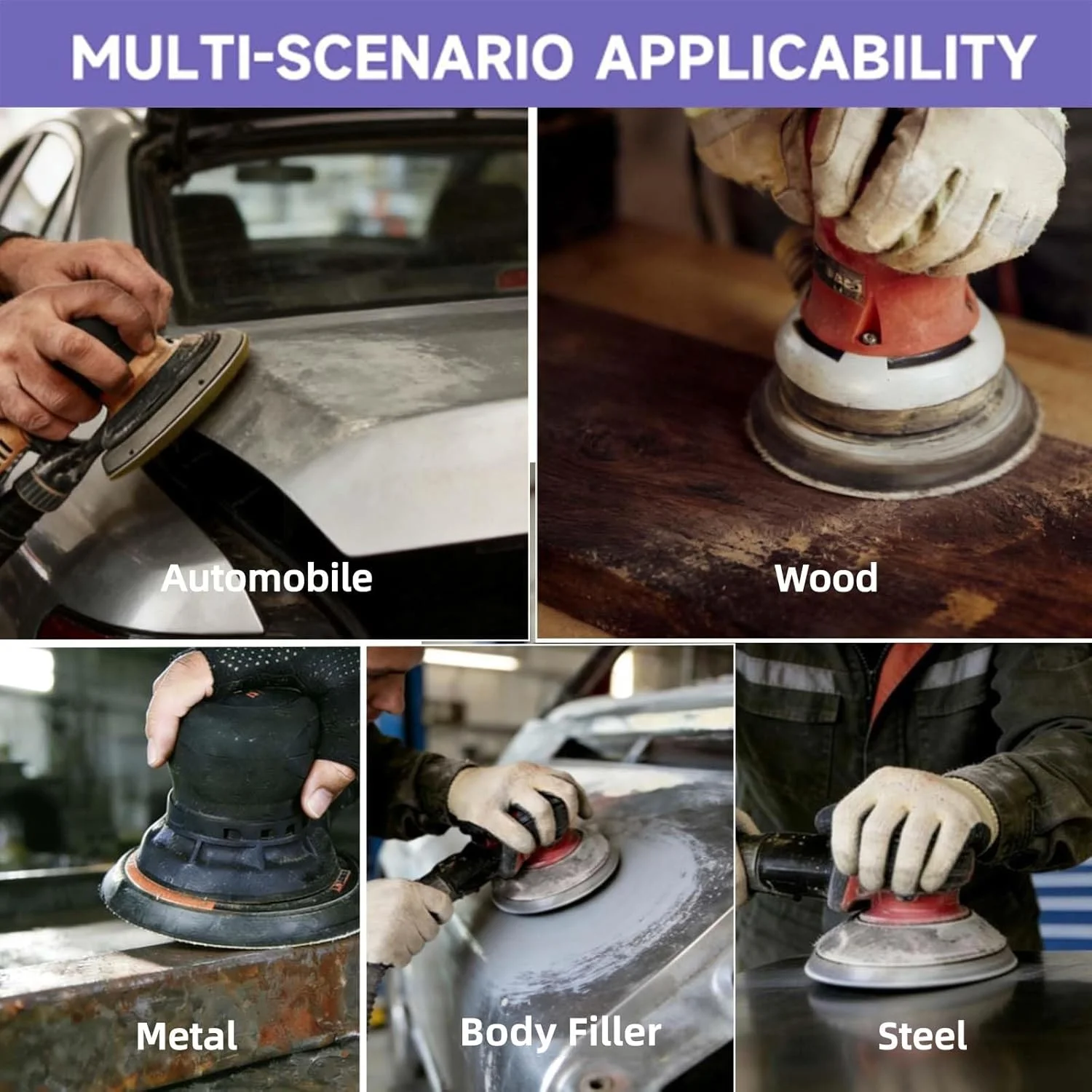 MULTI-SCENARIO APPLICABILITY

Automobile

Wood

Metal

Body Filler

Steel